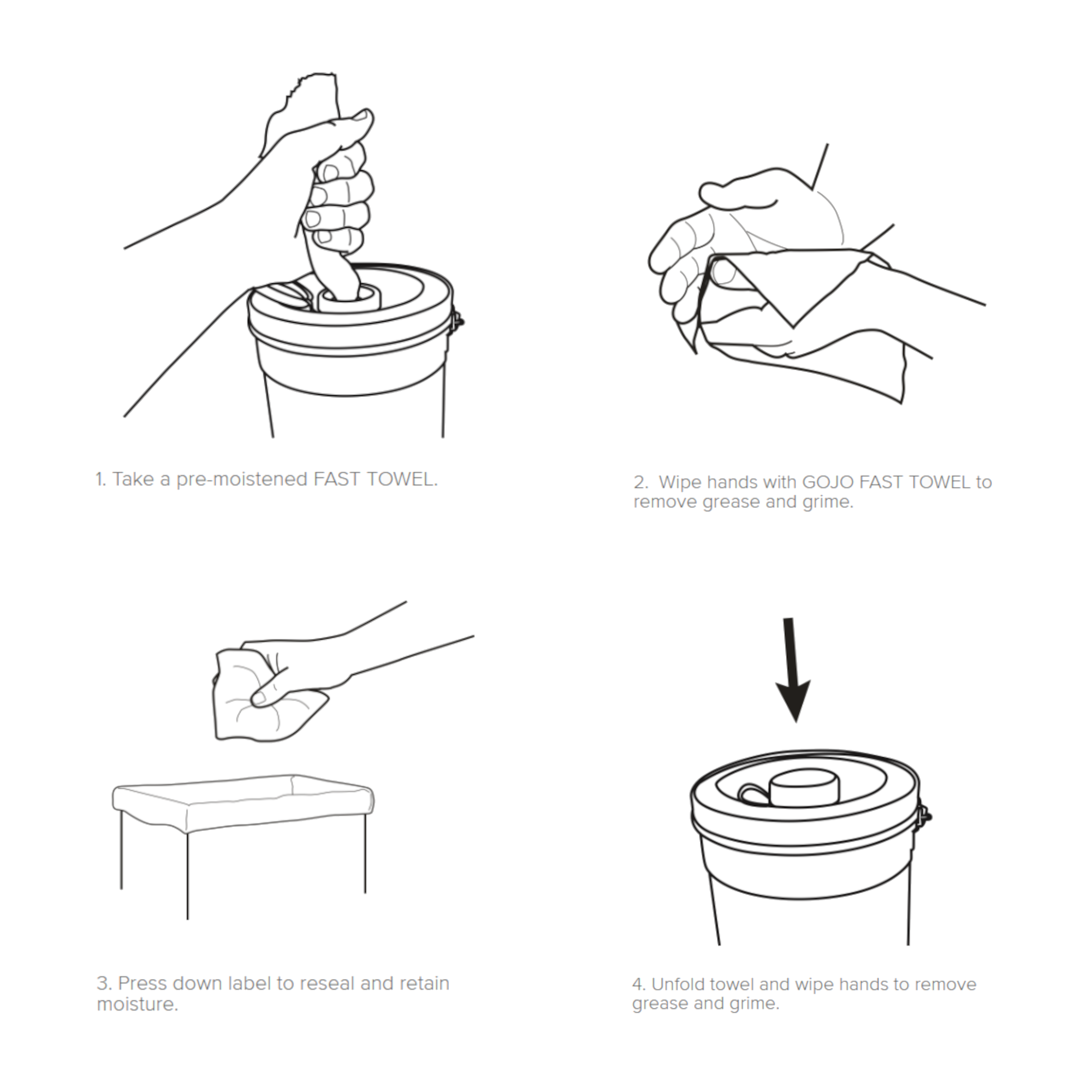 1. Take a pre-moistened FAST TOWEL.

2. Wipe hands with GOJO FAST TOWEL to remove grease and grime.

3. Press down label to reseal and retain moisture.

4. Unfold towel and wipe hands to remove grease and grime.